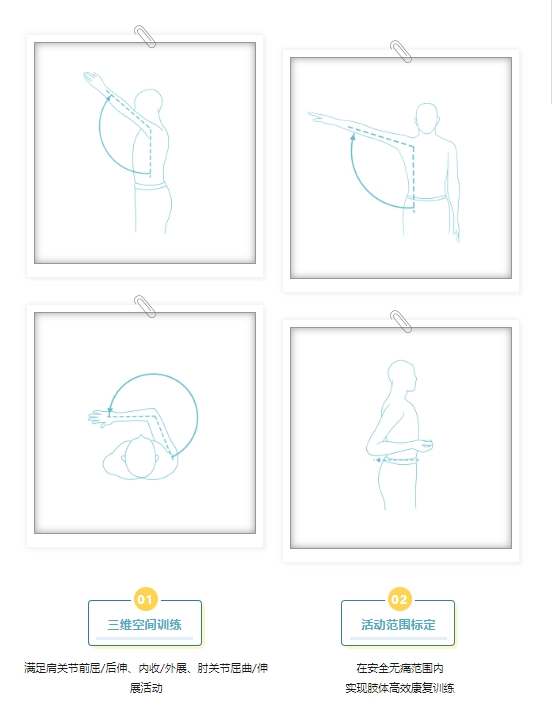 01
三维空间训练

满足肩关节前屈/后伸、内收/外展、肘关节屈曲/伸展活动

02
活动范围标定

在安全无痛范围内
实现肢体高效康复训练